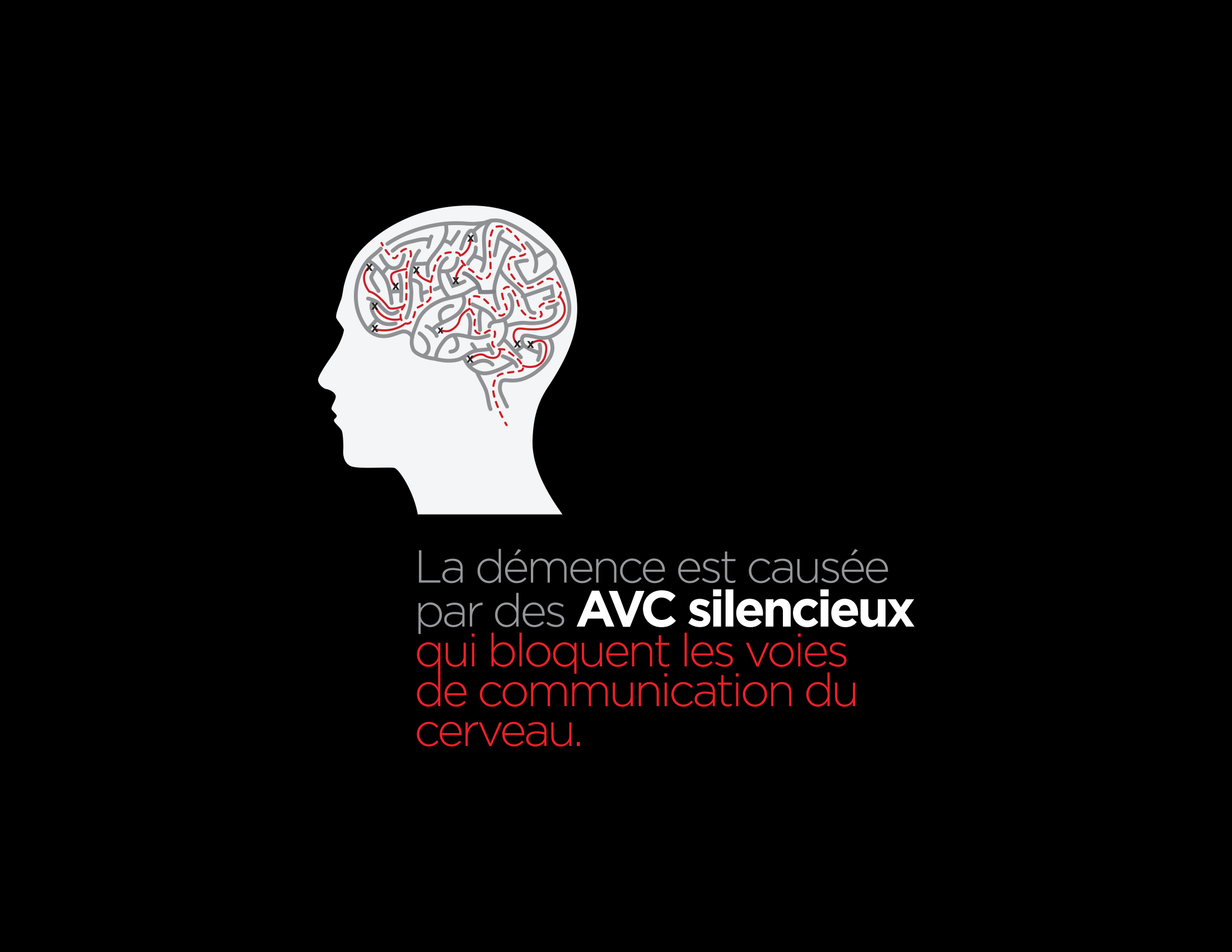 La démence est causée par des AVC silencieux qui bloquent les voies de communication du cerveau.